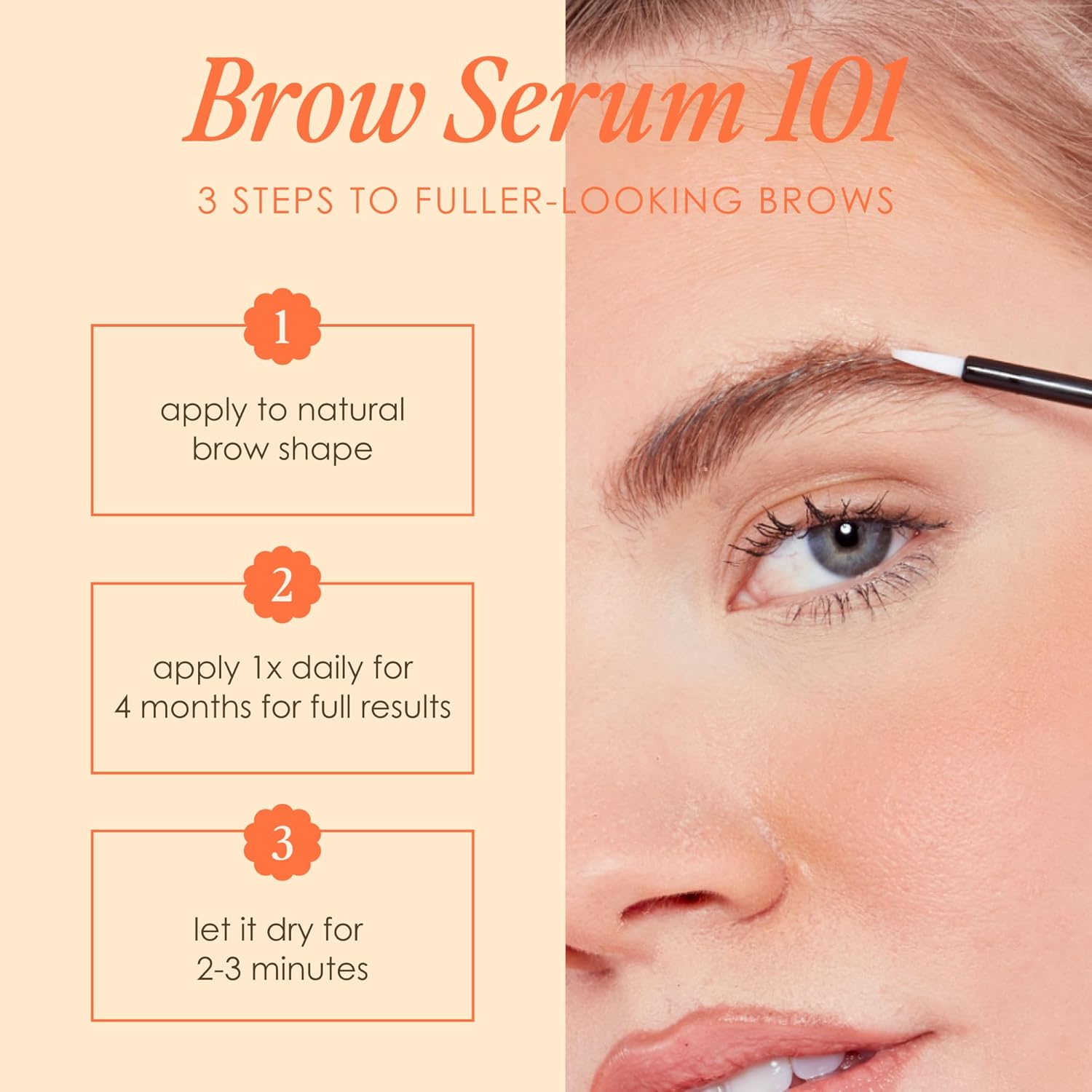 Brow Serum 101

3 STEPS TO FULLER-LOOKING BROWS

1

apply to natural brow shape

2

apply 1x daily for 4 months for full results

3

let it dry for 2-3 minutes