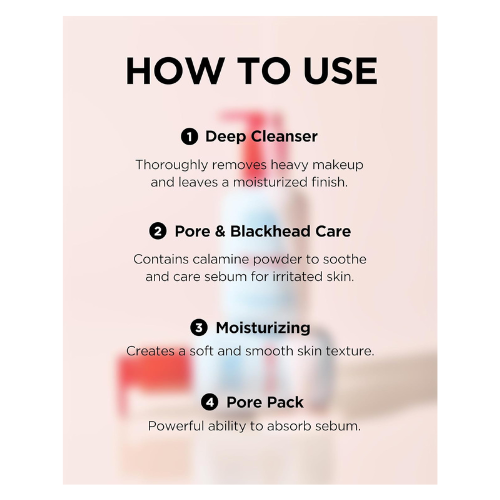 HOW TO USE

1 Deep Cleanser

Thoroughly removes heavy makeup and leaves a moisturized finish.

2 Pore & Blackhead Care

Contains calamine powder to soothe and care sebum for irritated skin.

3 Moisturizing

Creates a soft and smooth skin texture.

4 Pore Pack

Powerful ability to absorb sebum.